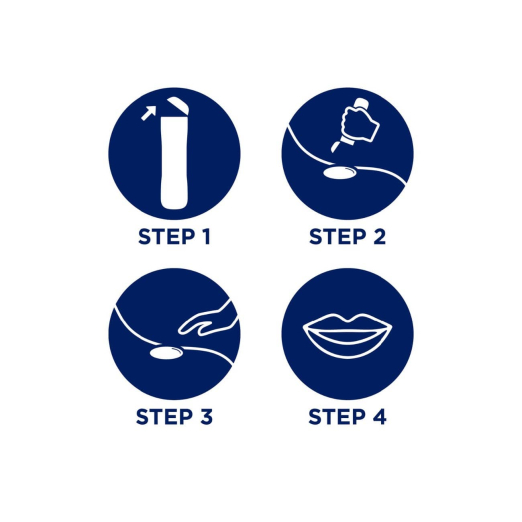 STEP 1

STEP 2

STEP 3

STEP 4