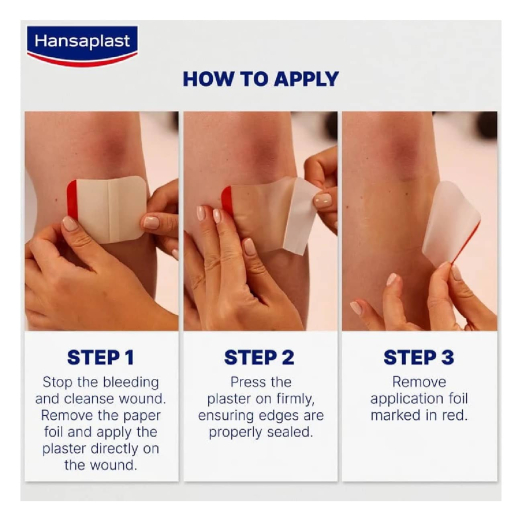 Hansaplast

HOW TO APPLY

STEP 1
Stop the bleeding and cleanse wound. Remove the paper foil and apply the plaster directly on the wound.

STEP 2
Press the plaster on firmly, ensuring edges are properly sealed.

STEP 3
Remove application foil marked in red.